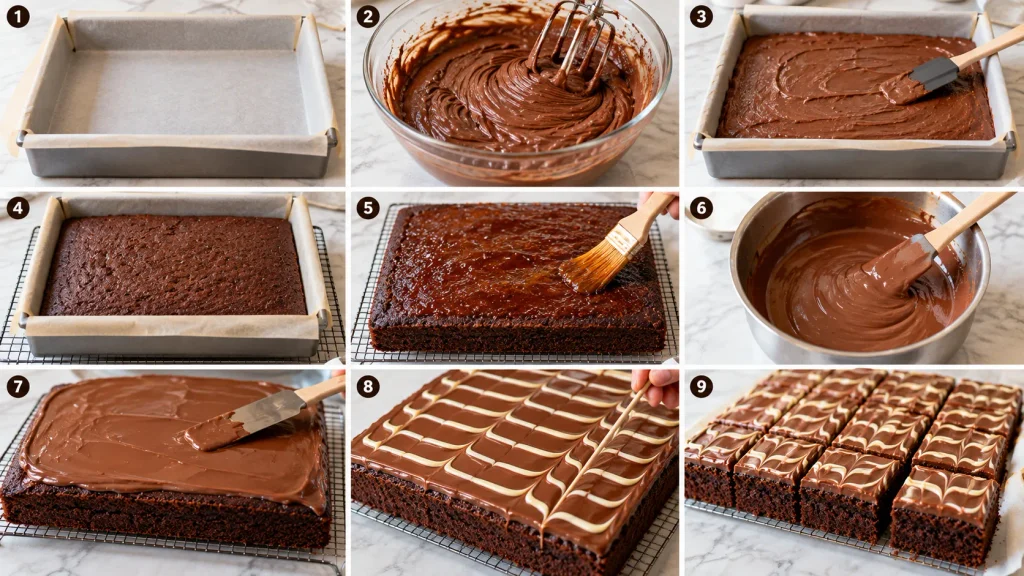 1

2

3

4

5

6

7

8

9